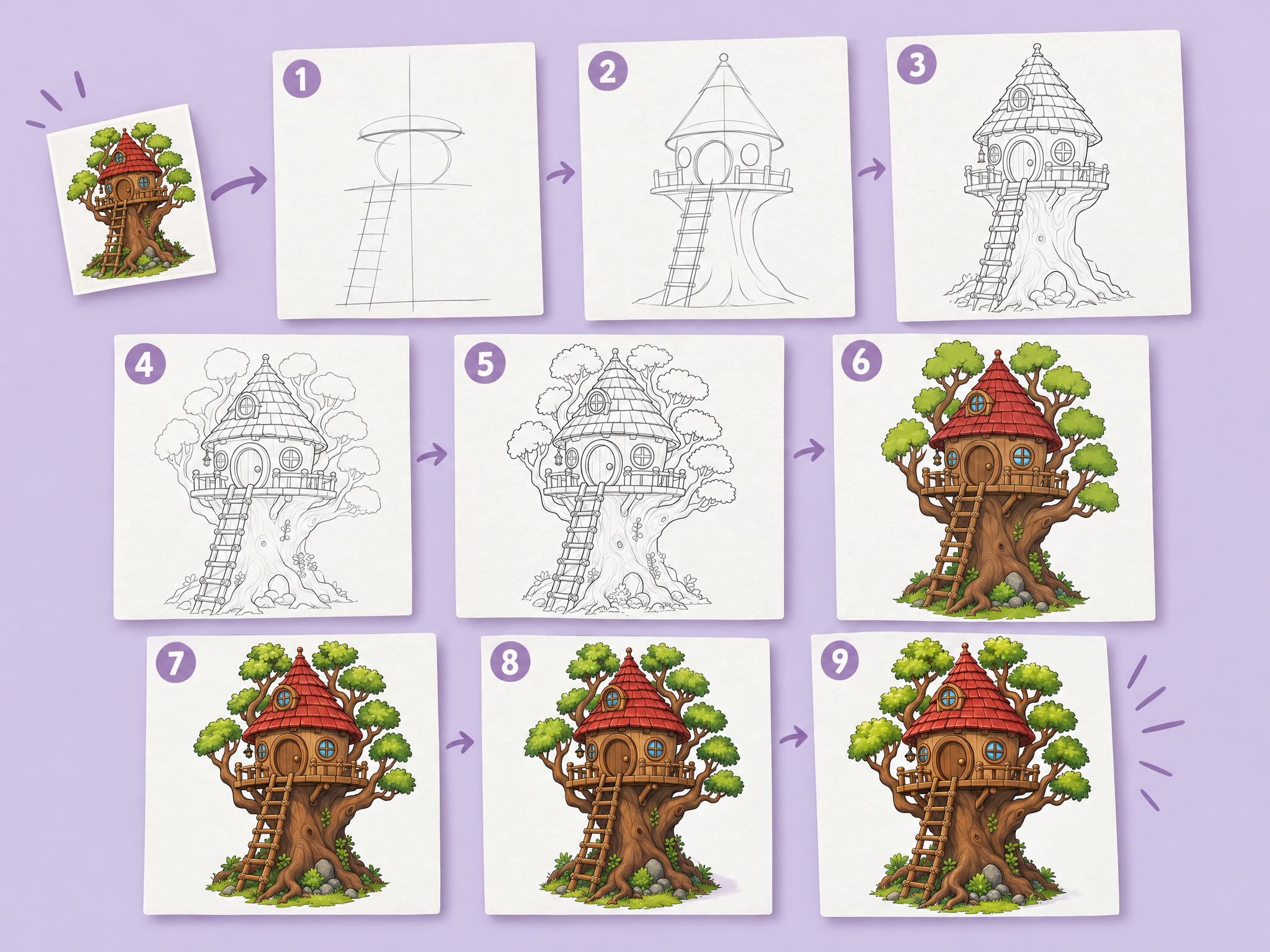 1

2

3

4

5

6

7

8

9